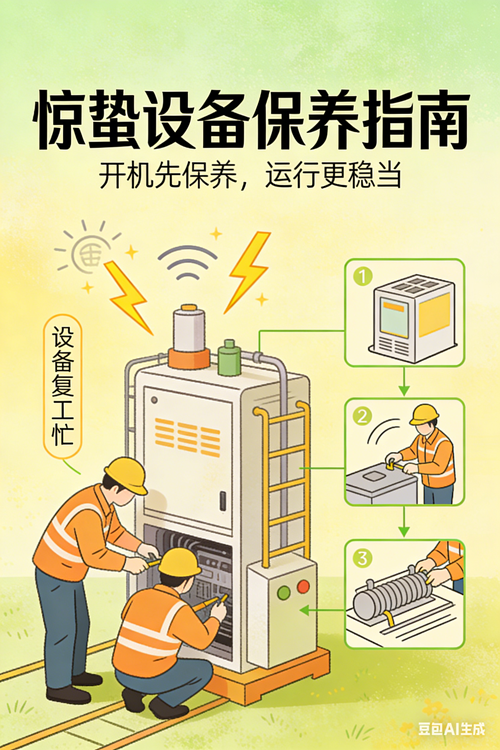 惊蛰设备保养指南

开机先保养，运行更稳当

设备复工忙

1

2

3

豆包AI生成